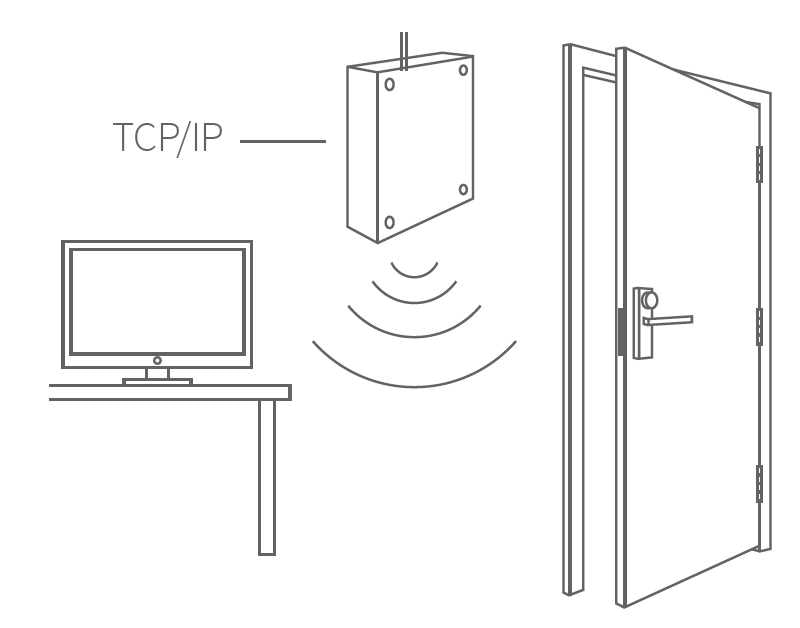 TCP/IP