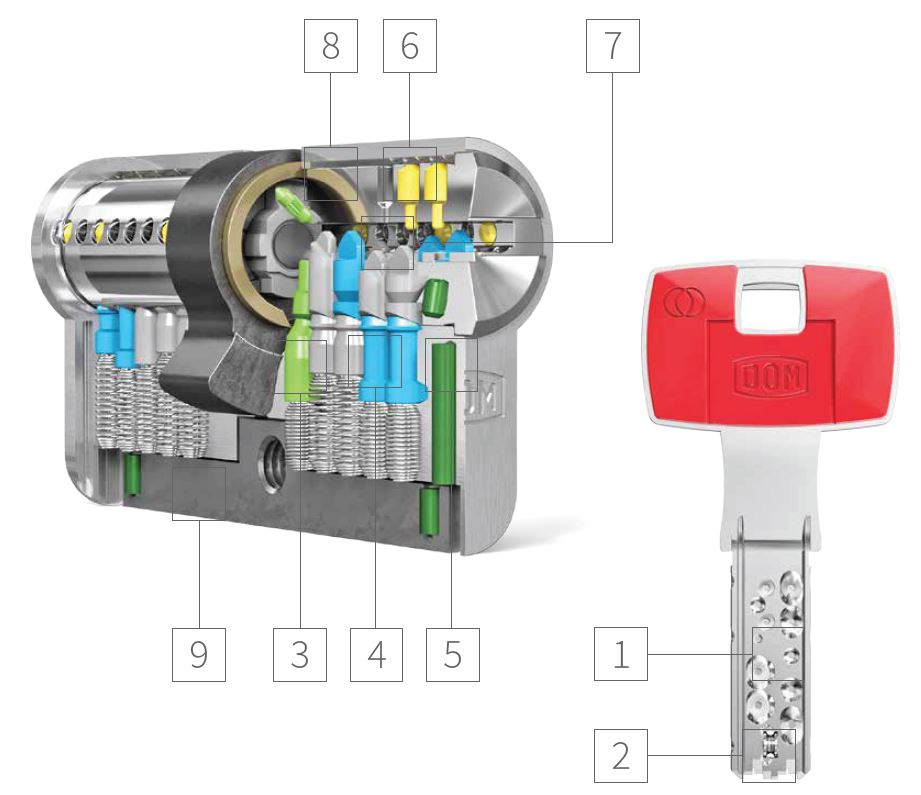 8
6
7
DOM
9
3
4
5
1
2